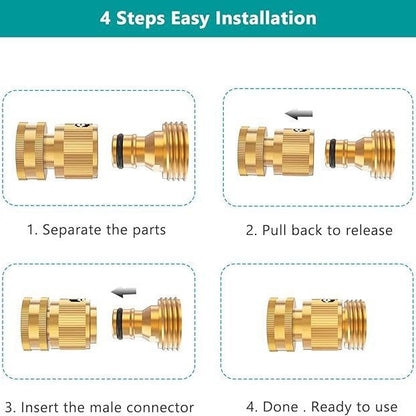 4 Steps Easy Installation

1. Separate the parts

2. Pull back to release

3. Insert the male connector

4. Done . Ready to use